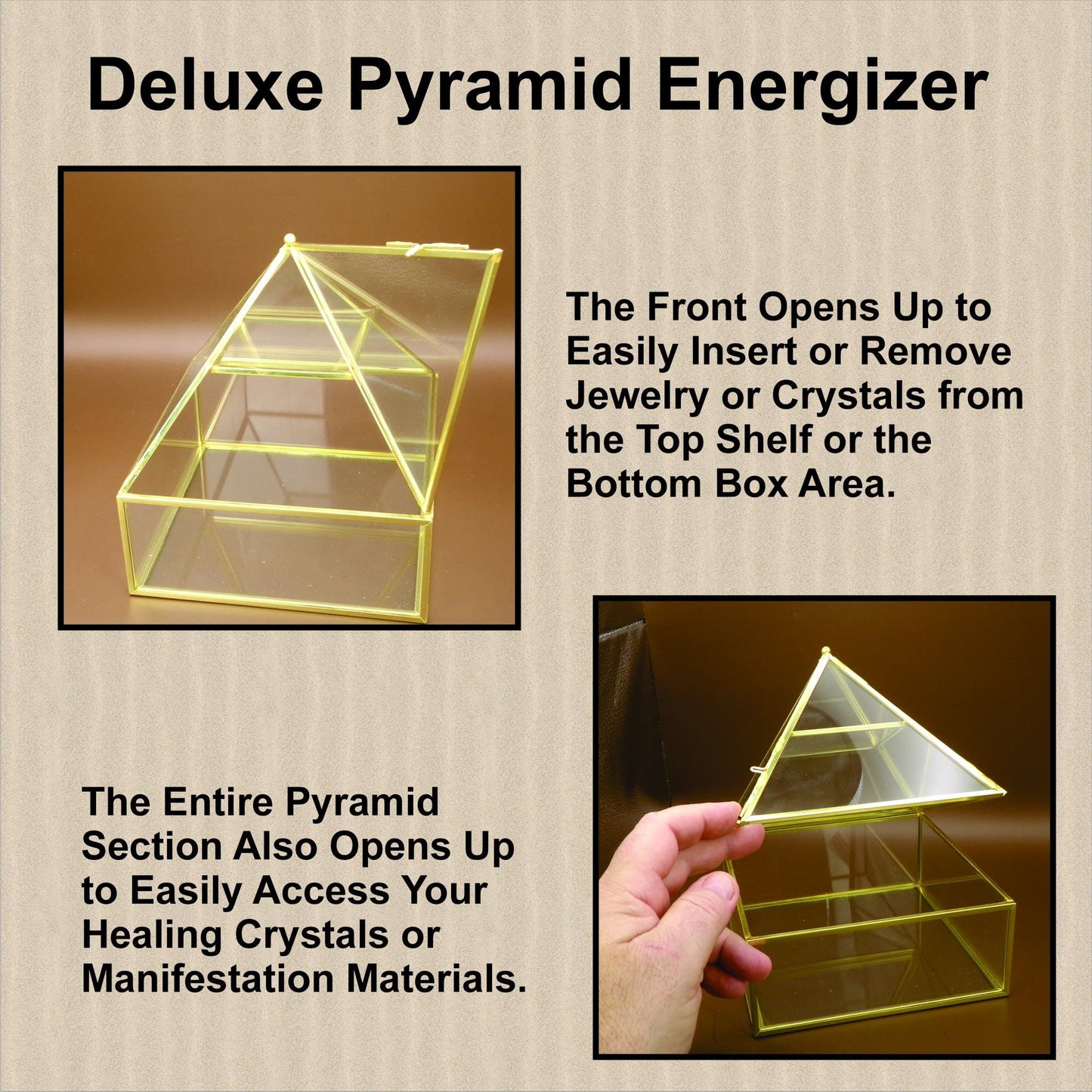 Deluxe Pyramid Energizer

The Front Opens Up to Easily Insert or Remove Jewelry or Crystals from the Top Shelf or the Bottom Box Area.

The Entire Pyramid Section Also Opens Up to Easily Access Your Healing Crystals or Manifestation Materials.